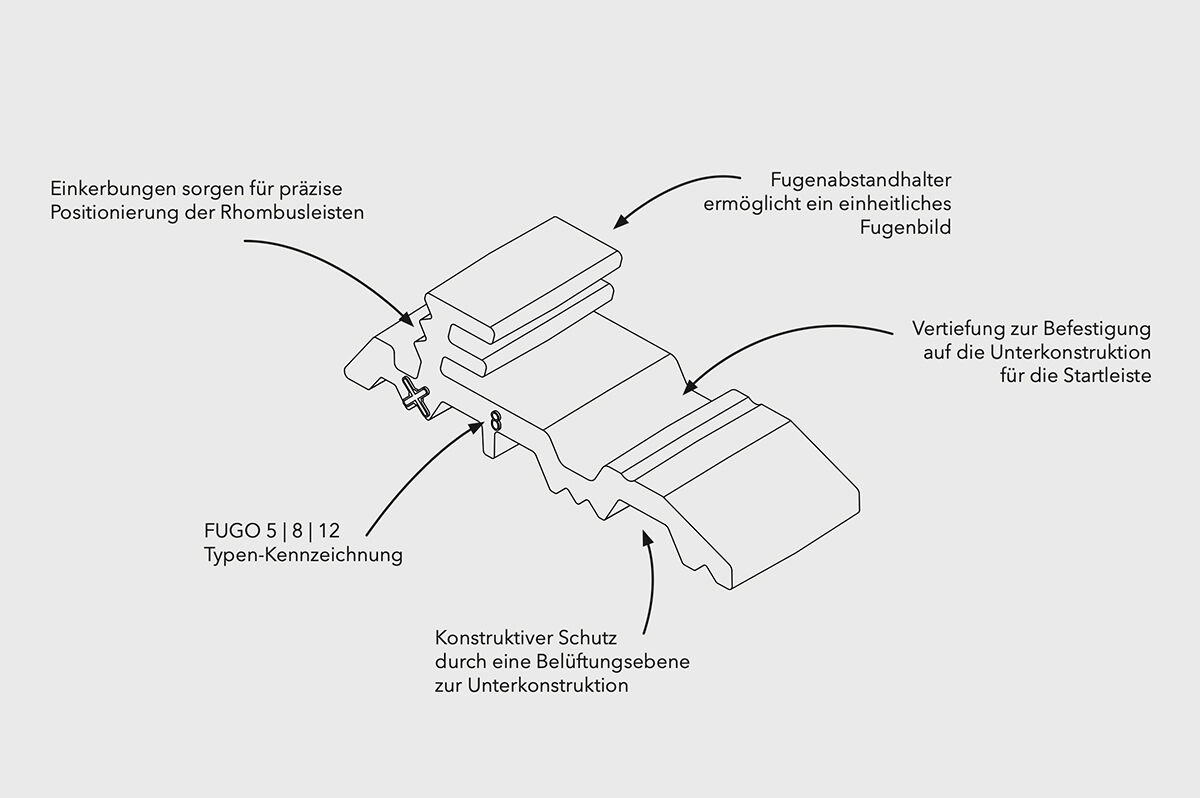 Einkerbungen sorgen für präzise
Positionierung der Rhombusleisten

Fugenabstandhalter
ermöglicht ein einheitliches
Fugenbild

Vertiefung zur Befestigung
auf die Unterkonstruktion
für die Startleiste

8

FUGO 5 | 8 | 12
Typen-Kennzeichnung

Konstruktiver Schutz
durch eine Belüftungsebene
zur Unterkonstruktion