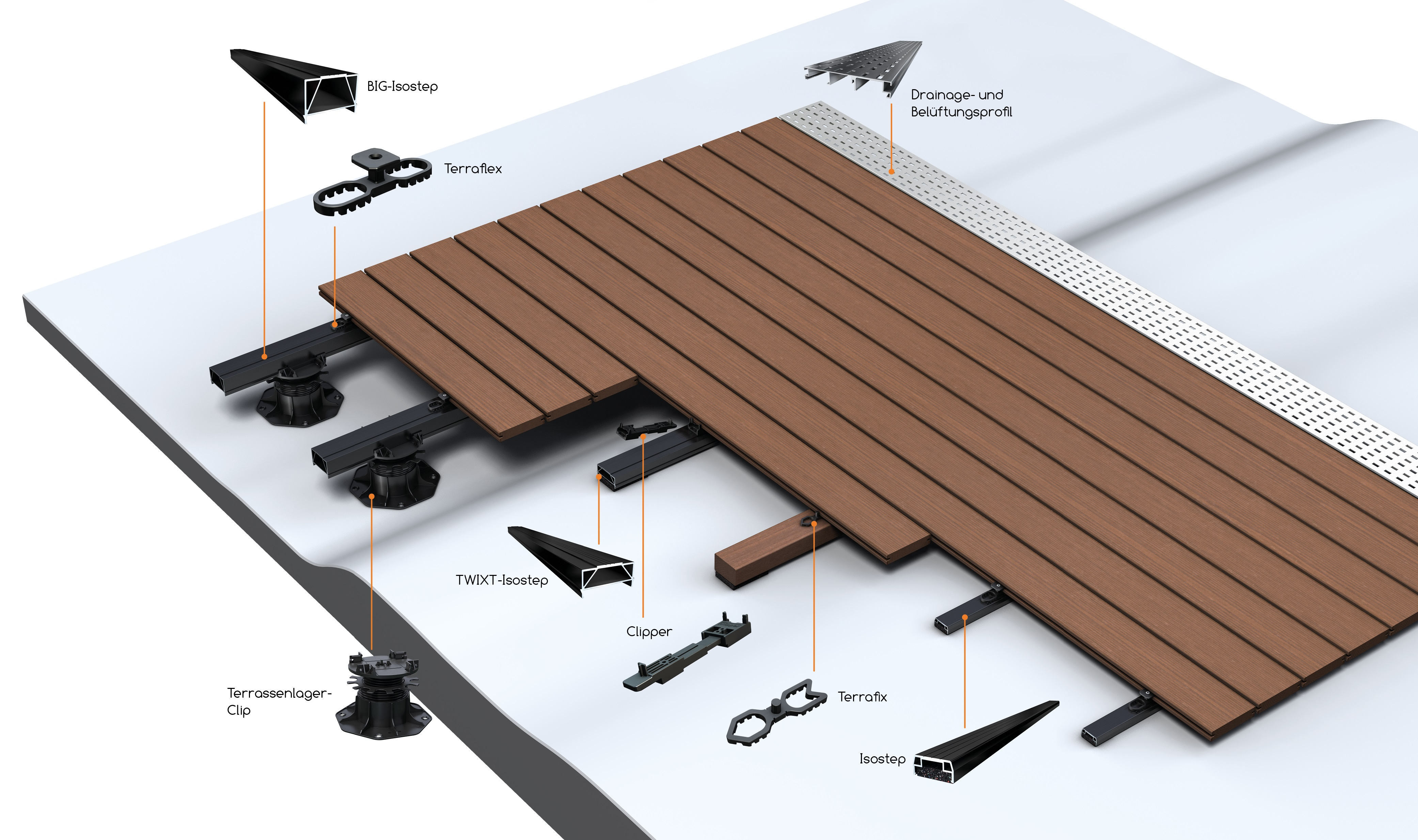 BIG-Isostep

Drainage- und Belüftungsprofil

Terraflex

TWIXT-Isostep

Clipper

Terrassenlager-Clip

Terrafix

Isostep