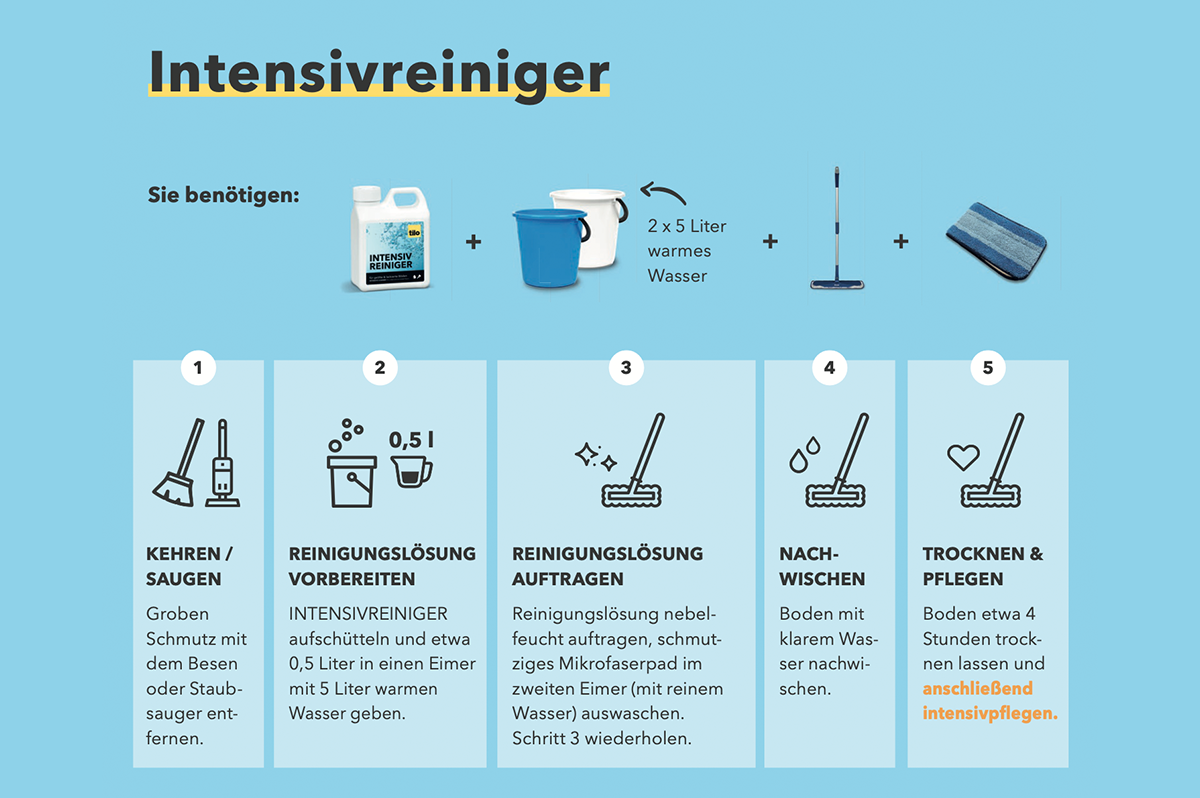 Intensivreiniger

Sie benötigen:

tilo
INTENSIV REINIGER

+

2 x 5 Liter warmes Wasser

+

+

1

KEHREN / SAUGEN

Groben Schmutz mit dem Besen oder Staubsauger entfernen.

2

0,5 l

REINIGUNGSLÖSUNG VORBEREITEN

INTENSIVREINIGER aufschütteln und etwa 0,5 Liter in einen Eimer mit 5 Liter warmen Wasser geben.

3

REINIGUNGSLÖSUNG AUFTRAGEN

Reinigungslösung nebelfeucht auftragen, schmutziges Mikrofaserpad im zweiten Eimer (mit reinem Wasser) auswaschen. Schritt 3 wiederholen.

4

NACHWISCHEN

Boden mit klarem Wasser nachwischen.

5

TROCKNEN & PFLEGEN

Boden etwa 4 Stunden trocknen lassen und anschließend intensivpflegen.